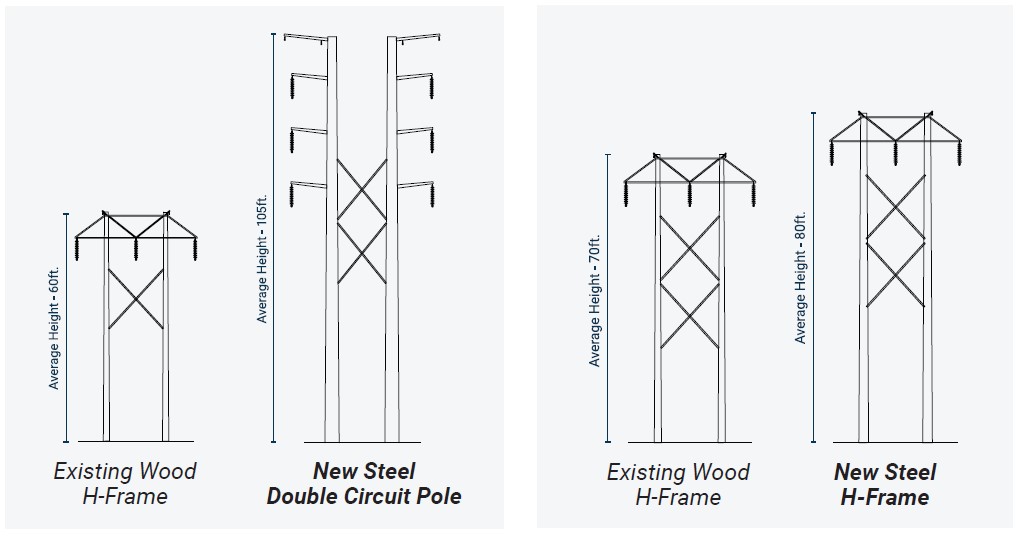 Average Height - 60ft.

Existing Wood H-Frame

Average Height - 105ft.

New Steel Double Circuit Pole

Average Height - 70ft.

Existing Wood H-Frame

Average Height - 80ft.

New Steel H-Frame