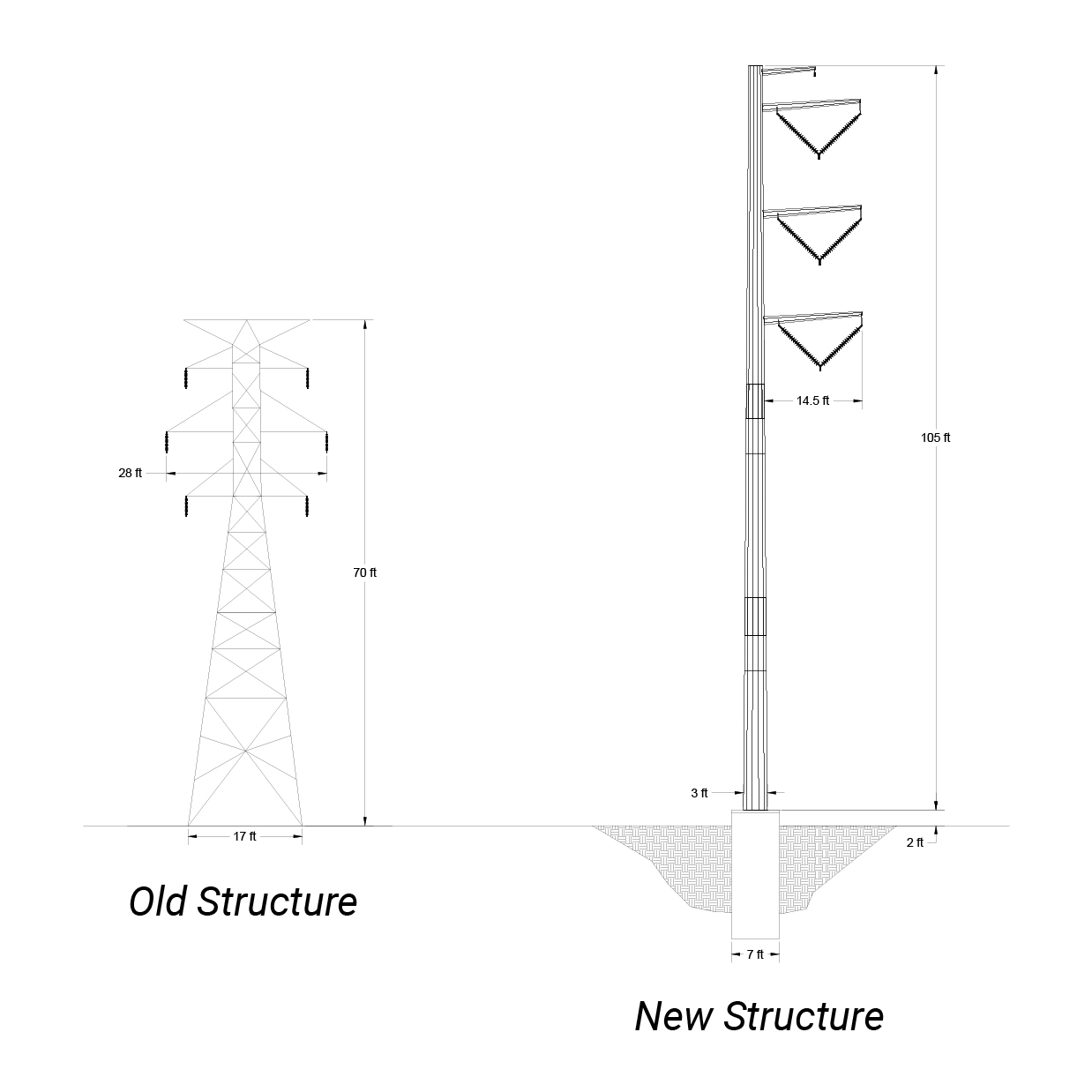 28 ft

70 ft

17 ft

Old Structure

14.5 ft

105 ft

3 ft

2 ft

7 ft

New Structure