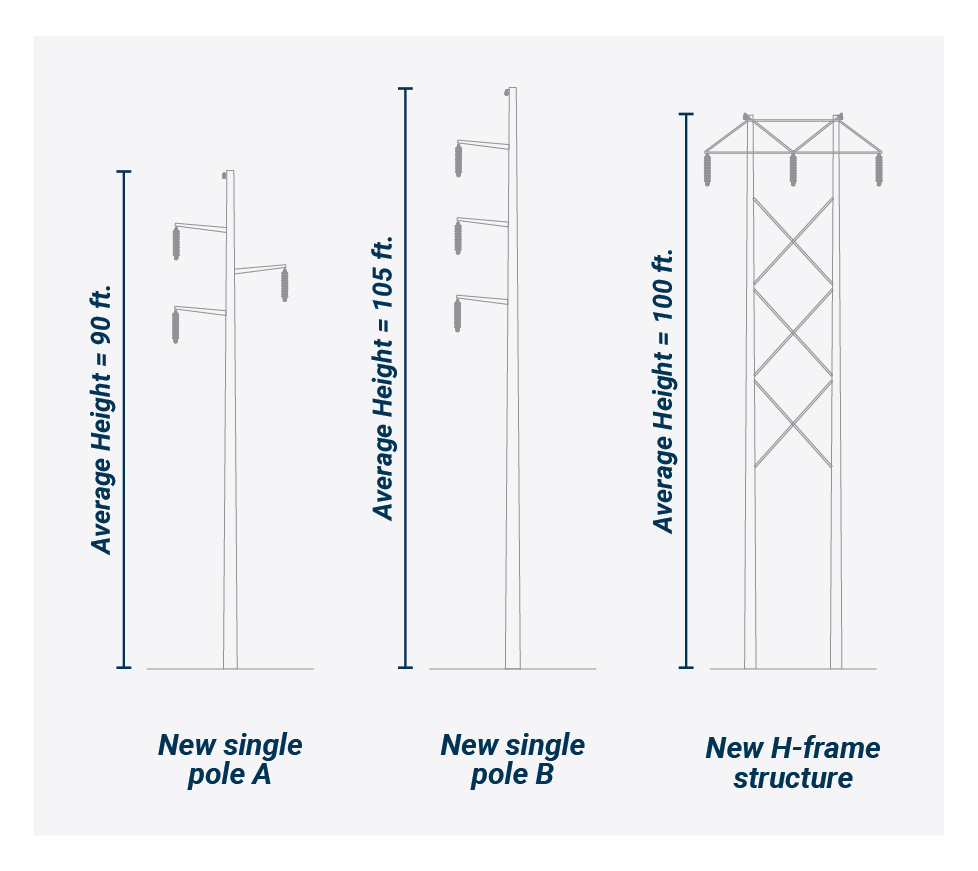 Average Height = 90 ft.

New single pole A

Average Height = 105 ft.

New single pole B

Average Height = 100 ft.

New H-frame structure